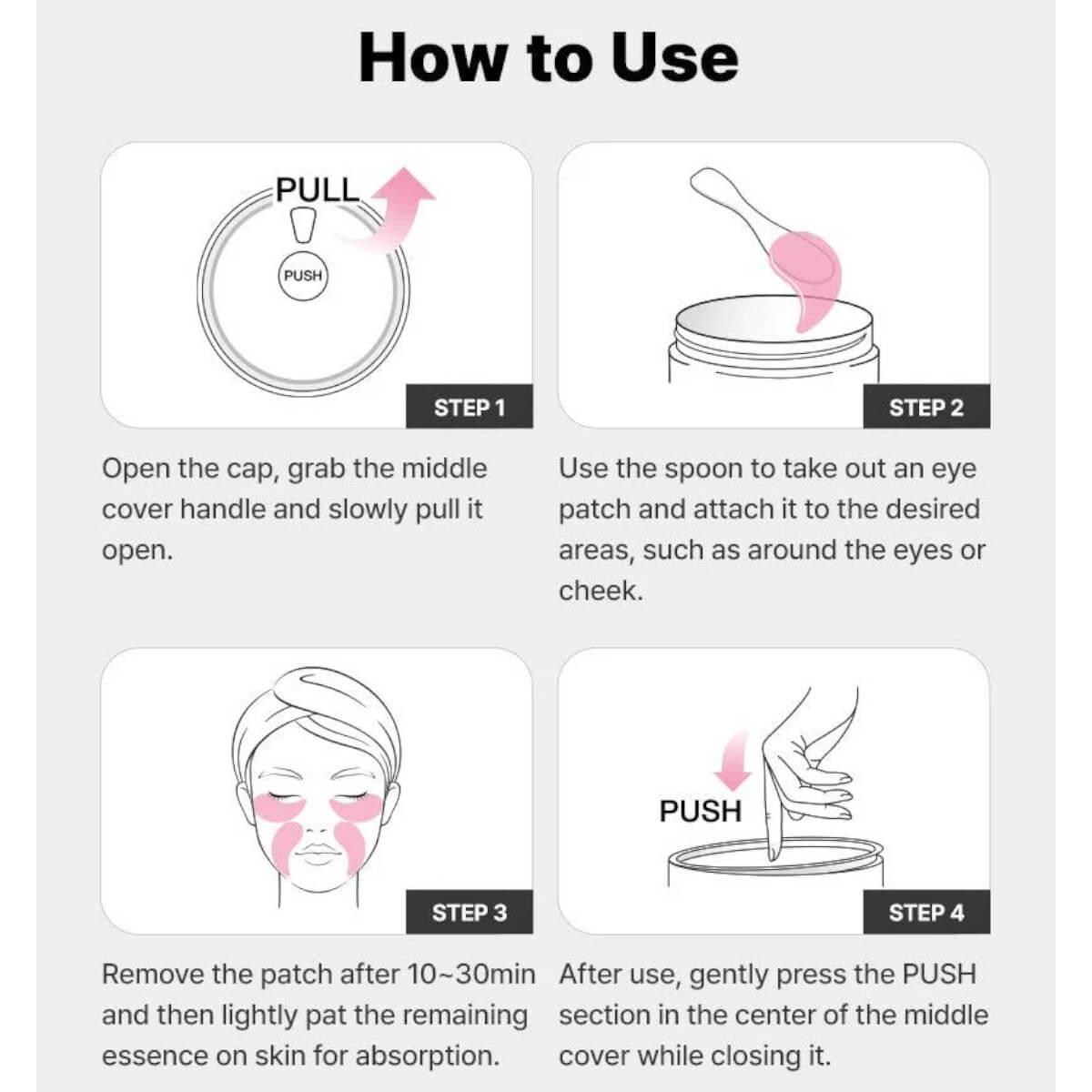 How to Use

PULL

PUSH

STEP 1

Open the cap, grab the middle cover handle and slowly pull it open.

STEP 2

Use the spoon to take out an eye patch and attach it to the desired areas, such as around the eyes or cheek.

STEP 3

Remove the patch after 10~30min and then lightly pat the remaining essence on skin for absorption.

PUSH

STEP 4

After use, gently press the PUSH section in the center of the middle cover while closing it.