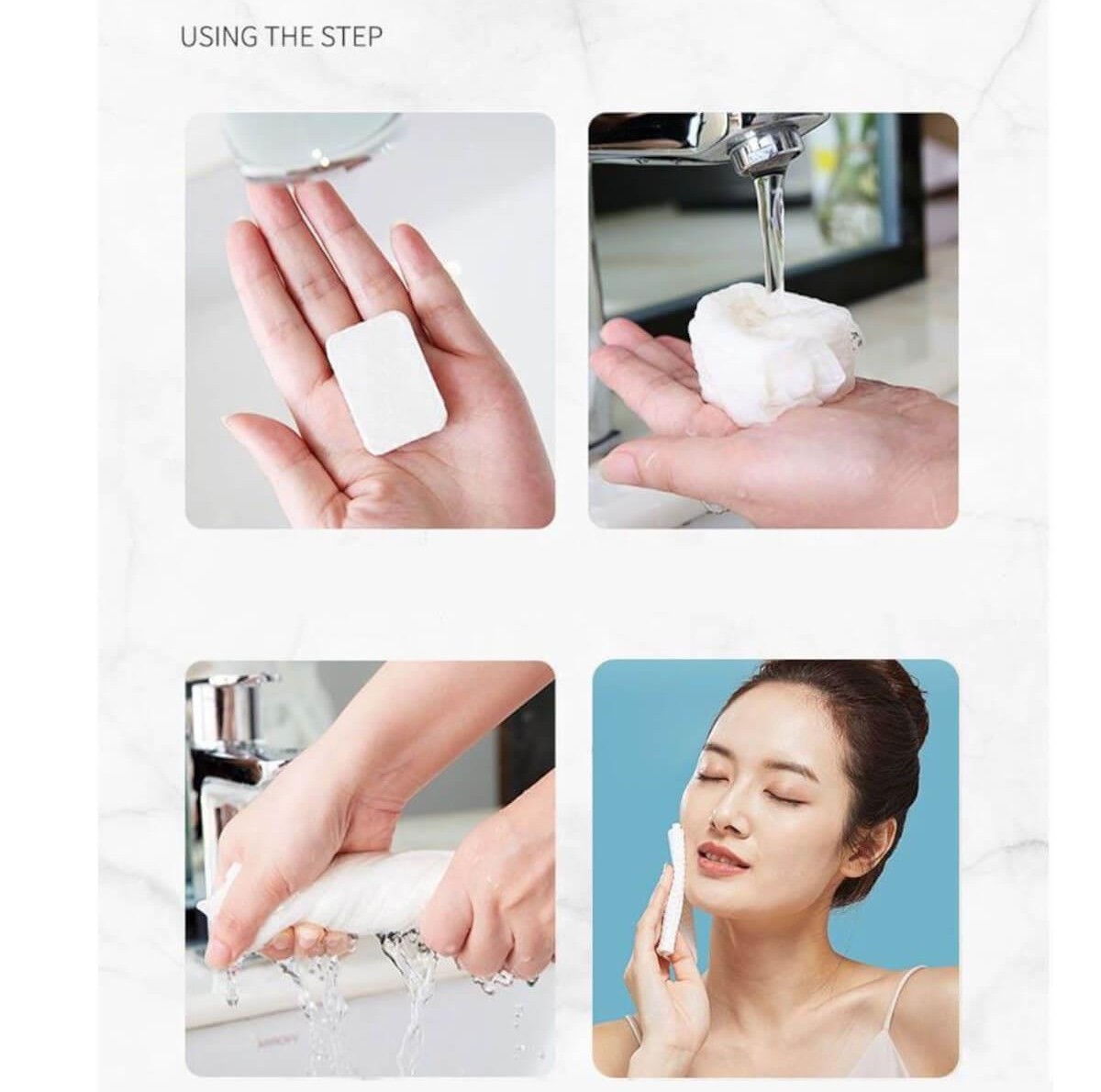 USING THE STEP