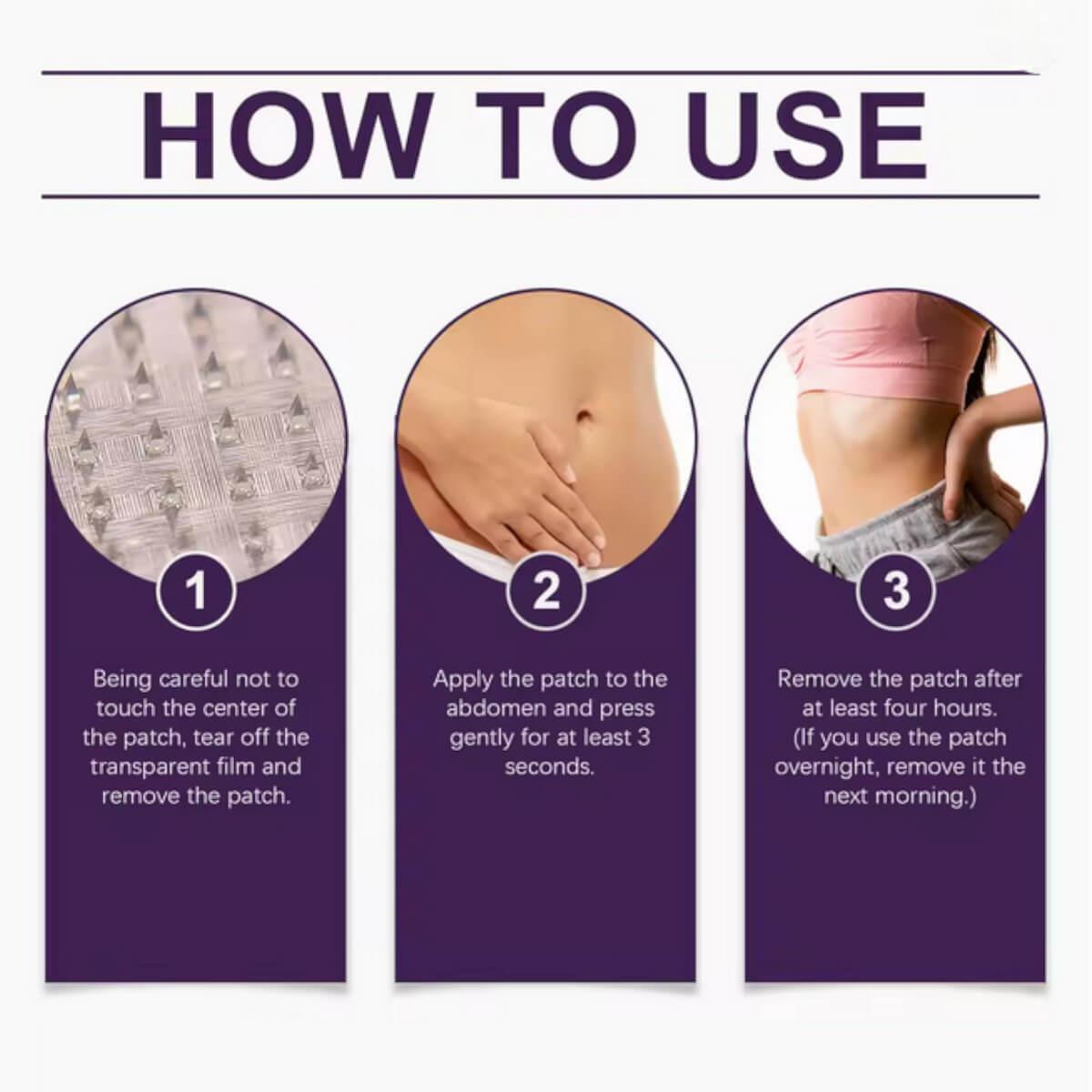 HOW TO USE

1

Being careful not to touch the center of the patch, tear off the transparent film and remove the patch.

2

Apply the patch to the abdomen and press gently for at least 3 seconds.

3

Remove the patch after at least four hours. (If you use the patch overnight, remove it the next morning.)