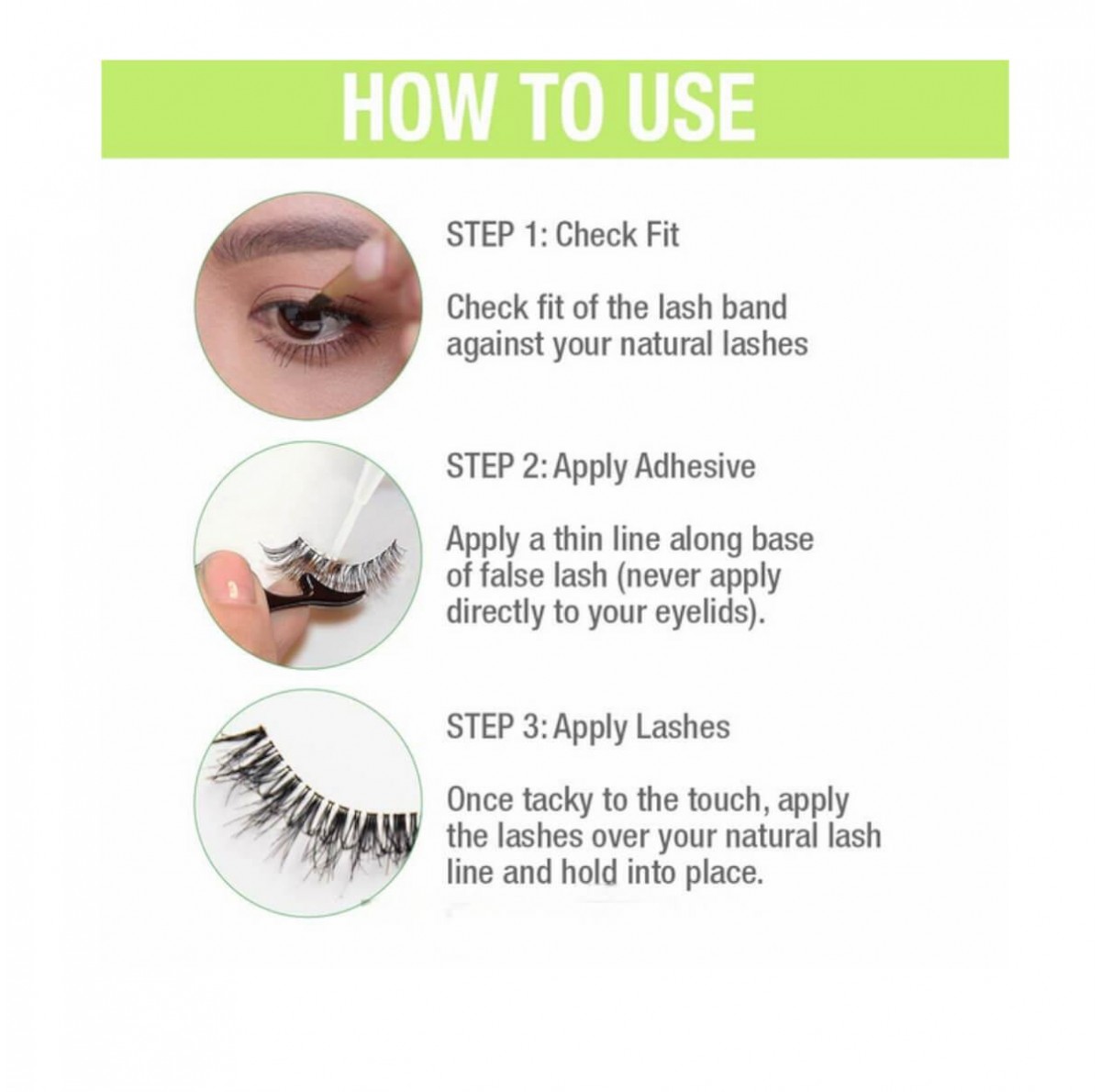 HOW TO USE

STEP 1: Check Fit

Check fit of the lash band against your natural lashes

STEP 2: Apply Adhesive

Apply a thin line along base of false lash (never apply directly to your eyelids).

STEP 3: Apply Lashes

Once tacky to the touch, apply the lashes over your natural lash line and hold into place.