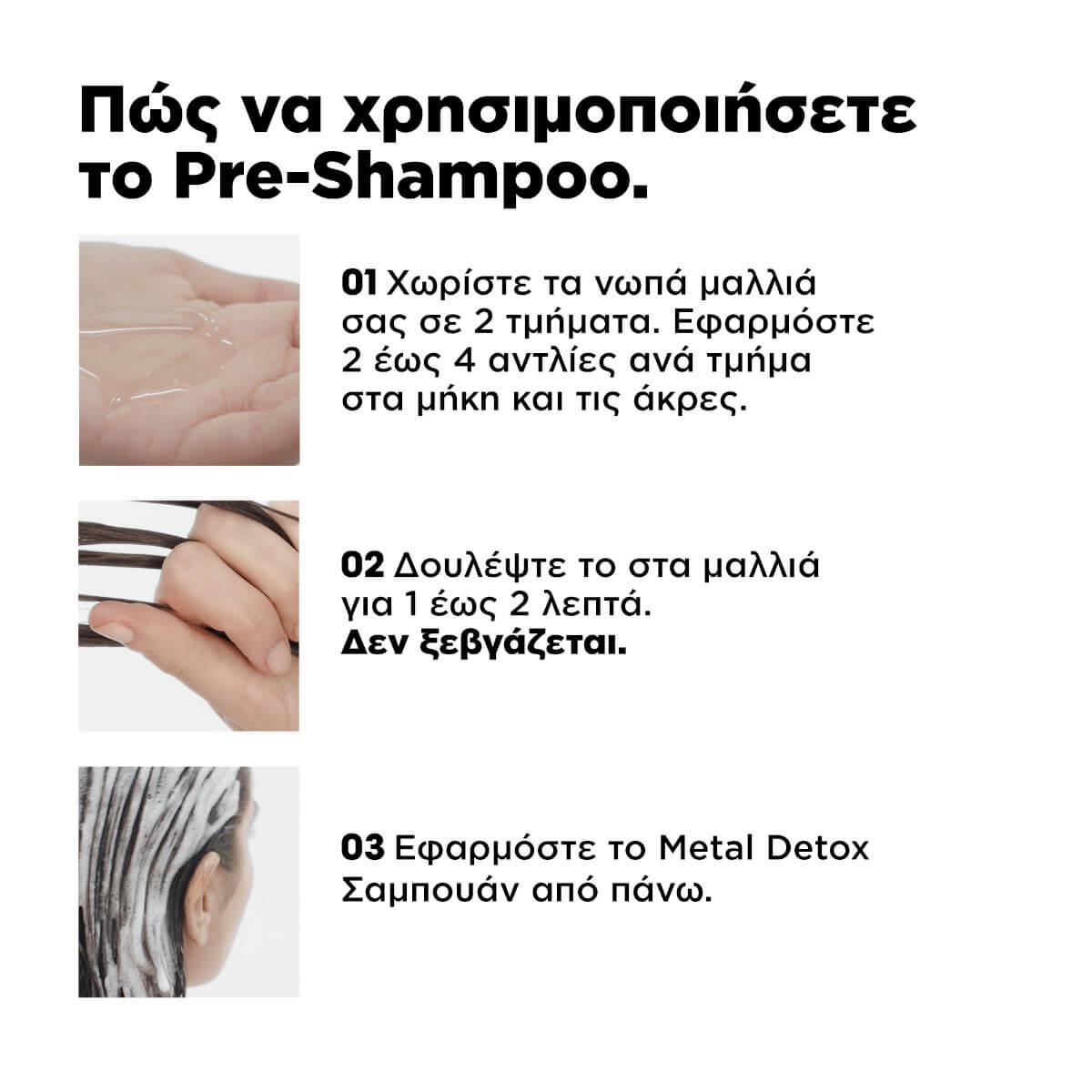 Πώς να χρησιμοποιήσετε το Pre-Shampoo.

01 Χωρίστε τα νωπά μαλλιά σας σε 2 τμήματα. Εφαρμόστε 2 έως 4 αντλίες ανά τμήμα στα μήκη και τις άκρες.

02 Δουλέψτε το στα μαλλιά για 1 έως 2 λεπτά. Δεν ξεβγάζεται.

03 Εφαρμόστε το Metal Detox Σαμπουάν από πάνω.